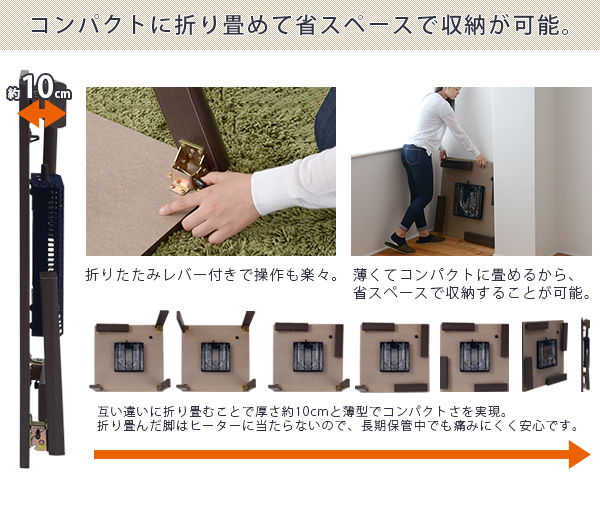 コンパクトに折り畳めて省スペースで収納が可能。

約10cm

折りたたみレバー付きで操作も楽々。

薄くてコンパクトに畳めるから、省スペースで収納することが可能。

互い違いに折り畳むことで厚さ約10cmと薄型でコンパクトさを実現。
折り畳んだ脚はヒーターに当たらないので、長期保管中でも痛みにくく安心です。