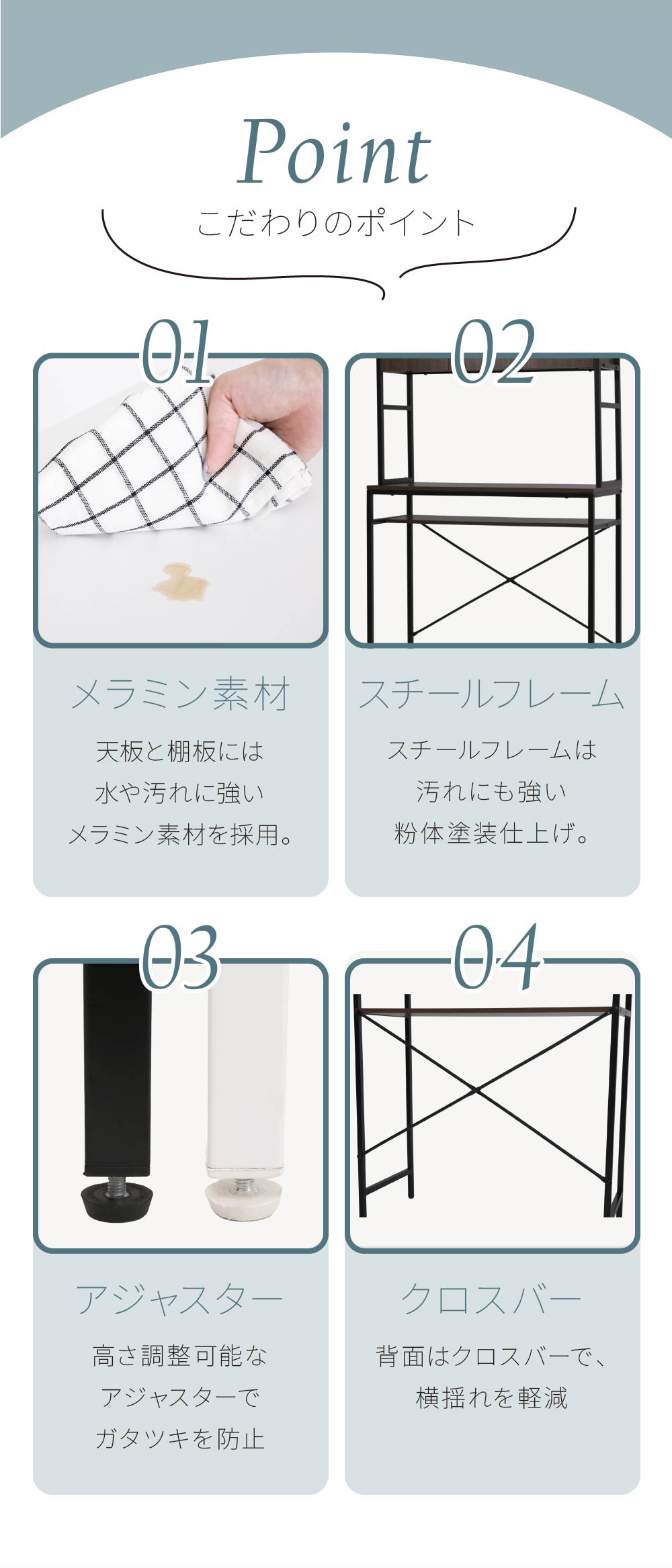 Point
こだわりのポイント

01
メラミン素材
天板と棚板には
水や汚れに強い
メラミン素材を採用。

02
スチールフレーム
スチールフレームは
汚れにも強い
粉体塗装仕上げ。

03
アジャスター
高さ調整可能な
アジャスターで
ガタツキを防止

04
クロスバー
背面はクロスバーで、
横揺れを軽減