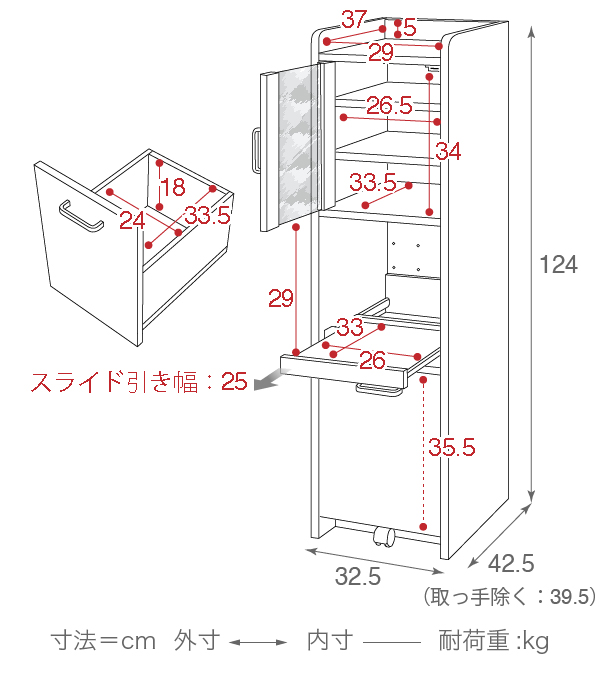 37
5
29
26.5
34
33.5
18
24
33.5
29
33
26
スライド引き幅：25
35.5
124
32.5
42.5
(取っ手除く：39.5)

寸法＝cm　外寸 ←→　内寸 ——　耐荷重 :kg